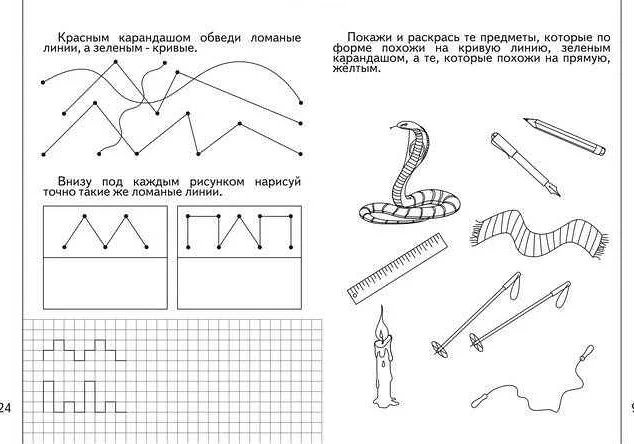 Красным карандашом обведи ломаные линии, а зеленым - кривые.

Внизу под каждым рисунком нарисуй точно такие же ломаные линии.

24

Покажи и раскрась те предметы, которые по форме похожи на кривую линию, зеленым карандашом, а те, которые похожи на прямую, жёлтым.

9