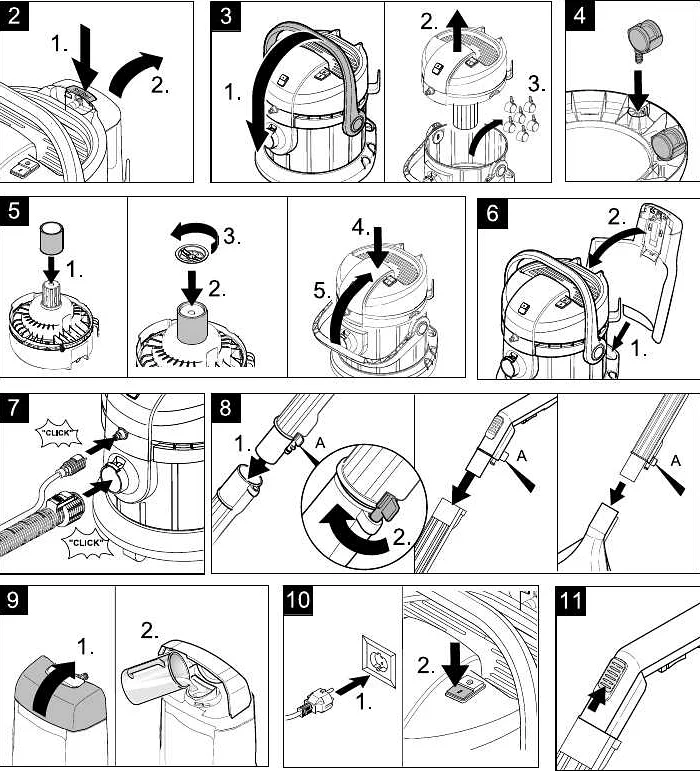 2
1.
2.

3
1.
2.
3.

4

5
1.
3.
2.
4.
5.

6
2.
1.

7
"CLICK"
"CLICK"

8
1.
A
2.
A
A

9
1.
2.

10
1.
2.

11