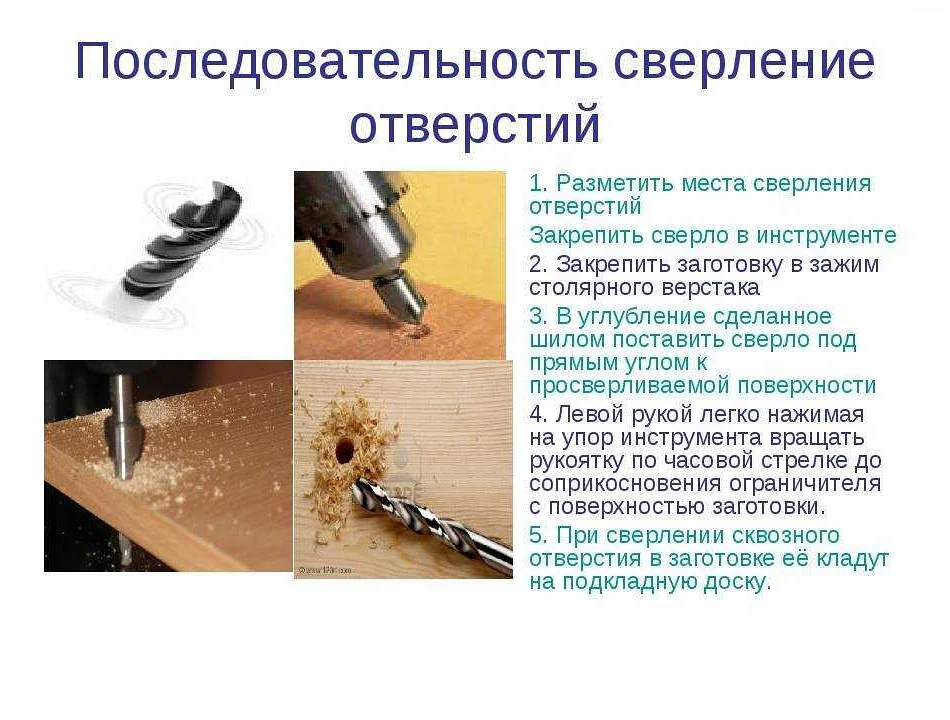 Последовательность сверление отверстий

1. Разметить места сверления отверстий

Закрепить сверло в инструменте

2. Закрепить заготовку в зажим столярного верстака

3. В углубление сделанное шилом поставить сверло под прямым углом к просверливаемой поверхности

4. Левой рукой легко нажимая на упор инструмента вращать рукоятку по часовой стрелке до соприкосновения ограничителя с поверхностью заготовки.

5. При сверлении сквозного отверстия в заготовке её кладут на подкладную доску.