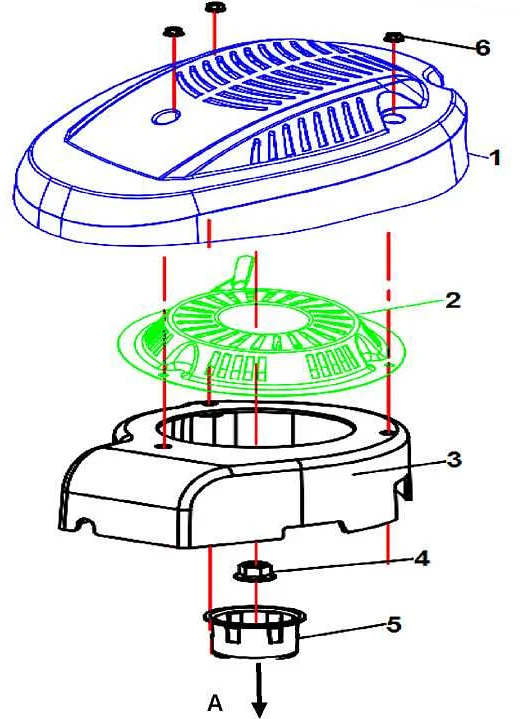 6
1
2
3
4
5
A